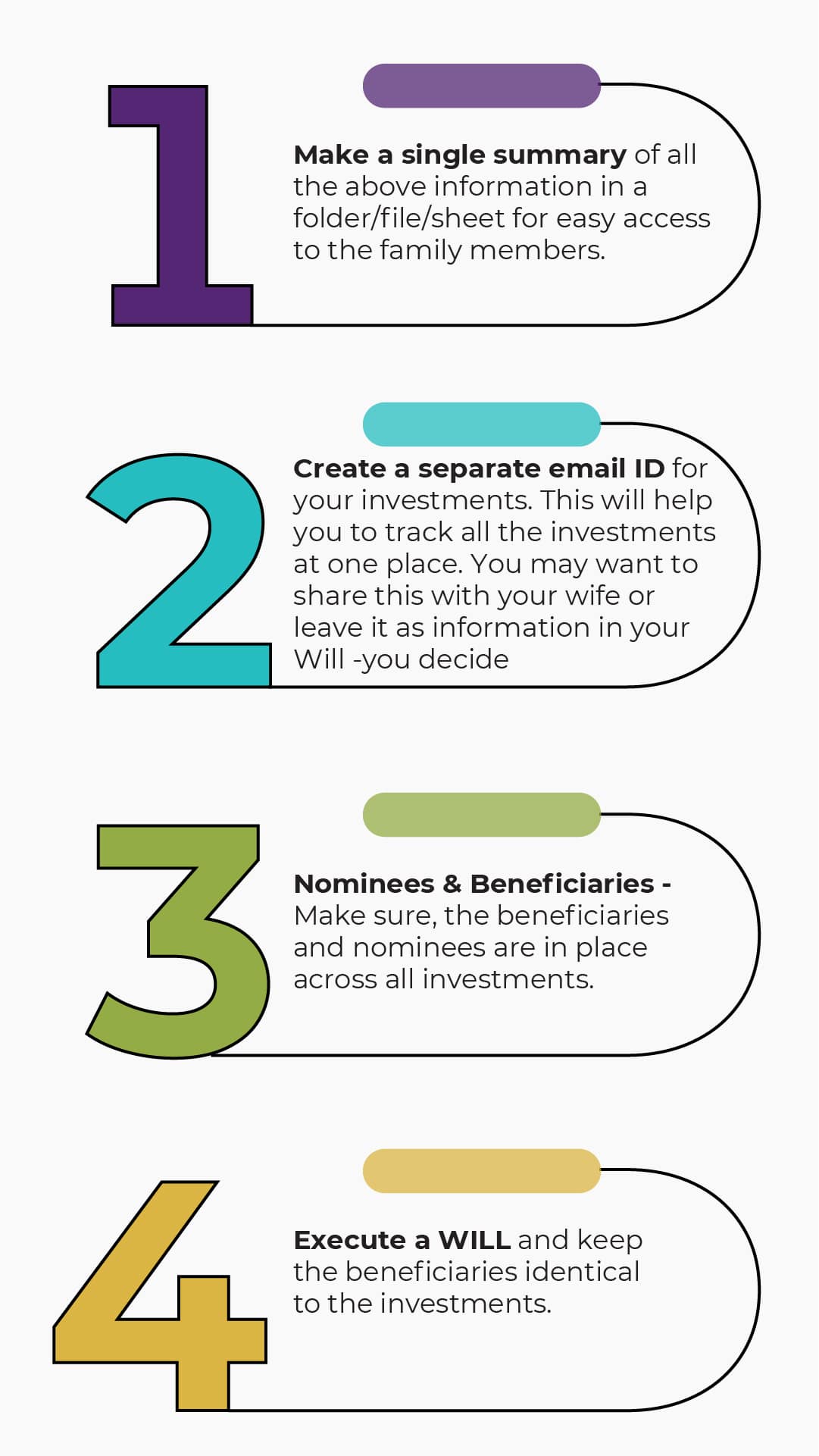 1

Make a single summary of all the above information in a folder/file/sheet for easy access to the family members.

2

Create a separate email ID for your investments. This will help you to track all the investments at one place. You may want to share this with your wife or leave it as information in your Will -you decide

3

Nominees & Beneficiaries - Make sure, the beneficiaries and nominees are in place across all investments.

4

Execute a WILL and keep the beneficiaries identical to the investments.