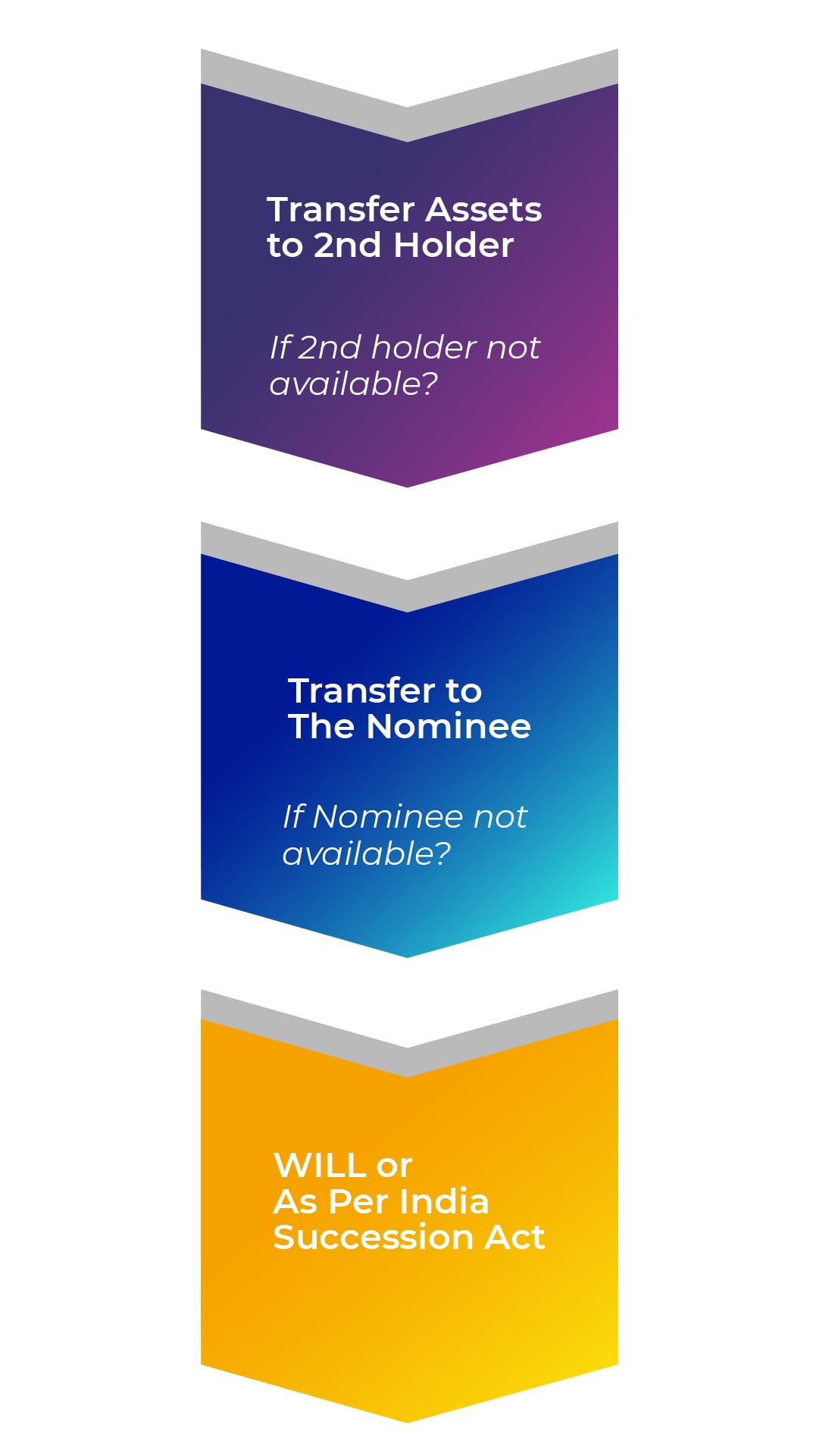 Transfer Assets to 2nd Holder

If 2nd holder not available?

Transfer to The Nominee

If Nominee not available?

WILL or As Per India Succession Act