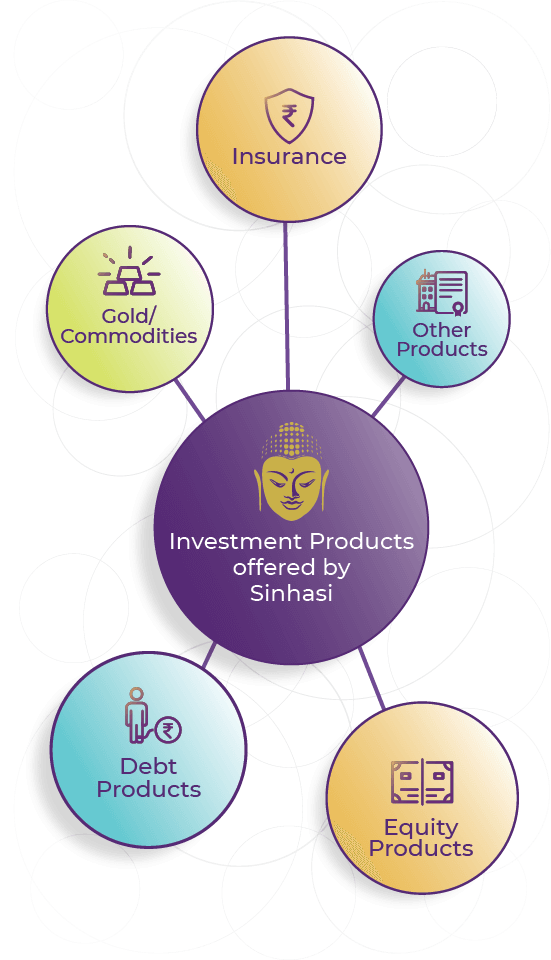 ₹

Insurance

Gold/ Commodities

Other Products

Investment Products offered by Sinhasi

₹

Debt Products

Equity Products